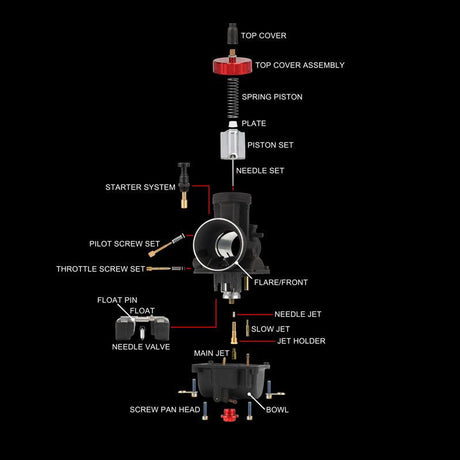 TOP COVER
TOP COVER ASSEMBLY
SPRING PISTON
PLATE
PISTON SET
NEEDLE SET
STARTER SYSTEM
PILOT SCREW SET
THROTTLE SCREW SET
FLARE/FRONT
FLOAT PIN
FLOAT
NEEDLE VALVE
NEEDLE JET
SLOW JET
JET HOLDER
MAIN JET
SCREW PAN HEAD
BOWL